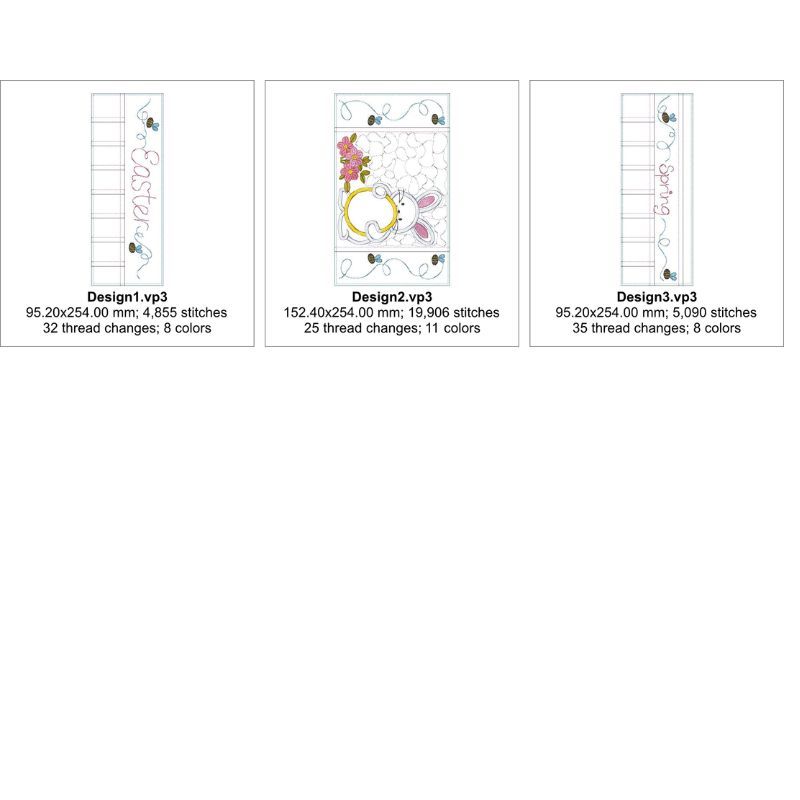 Easter

Design1.vp3
95.20x254.00 mm; 4,855 stitches
32 thread changes; 8 colors

Design2.vp3
152.40x254.00 mm; 19,906 stitches
25 thread changes; 11 colors

Spring

Design3.vp3
95.20x254.00 mm; 5,090 stitches
35 thread changes; 8 colors