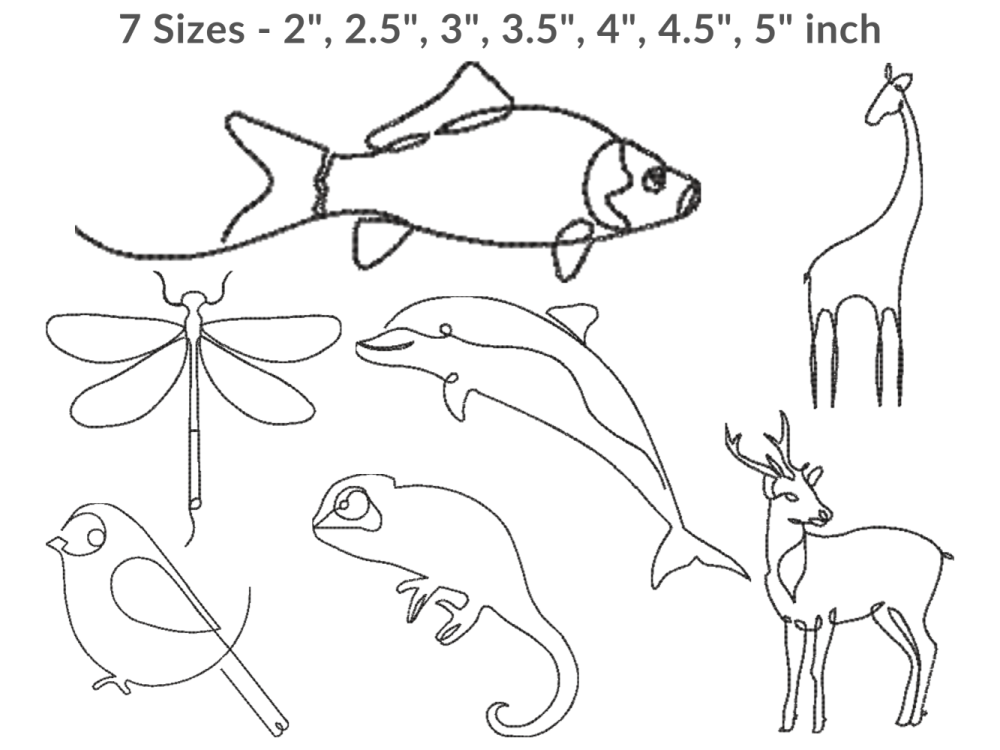 7 Sizes - 2", 2.5", 3", 3.5", 4", 4.5", 5" inch