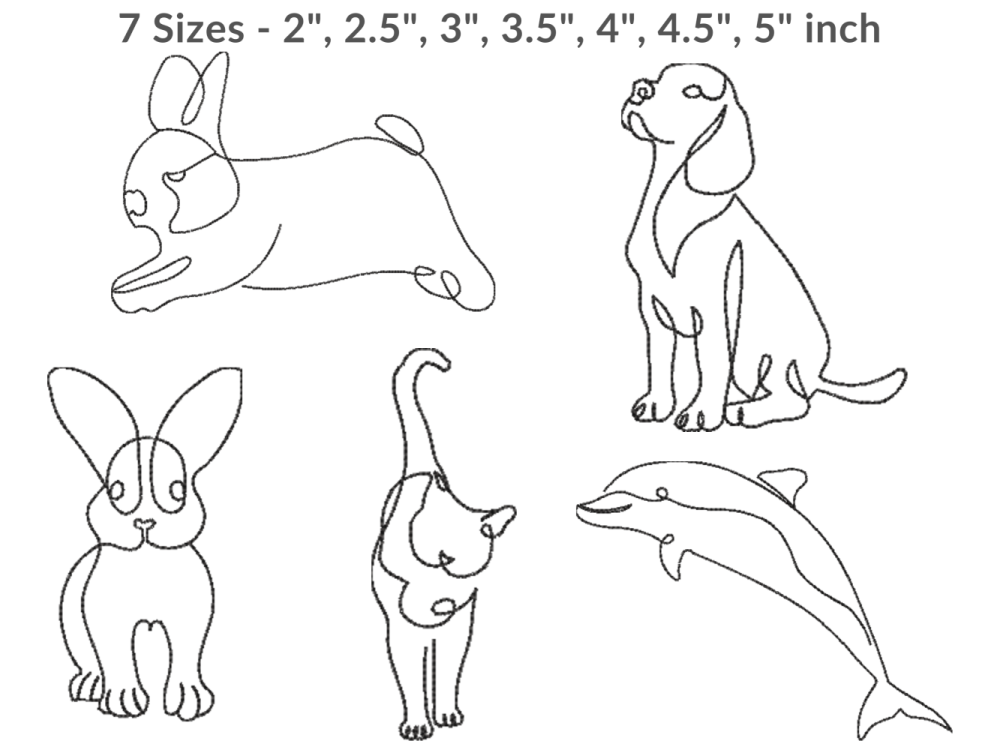 7 Sizes - 2", 2.5", 3", 3.5", 4", 4.5", 5" inch